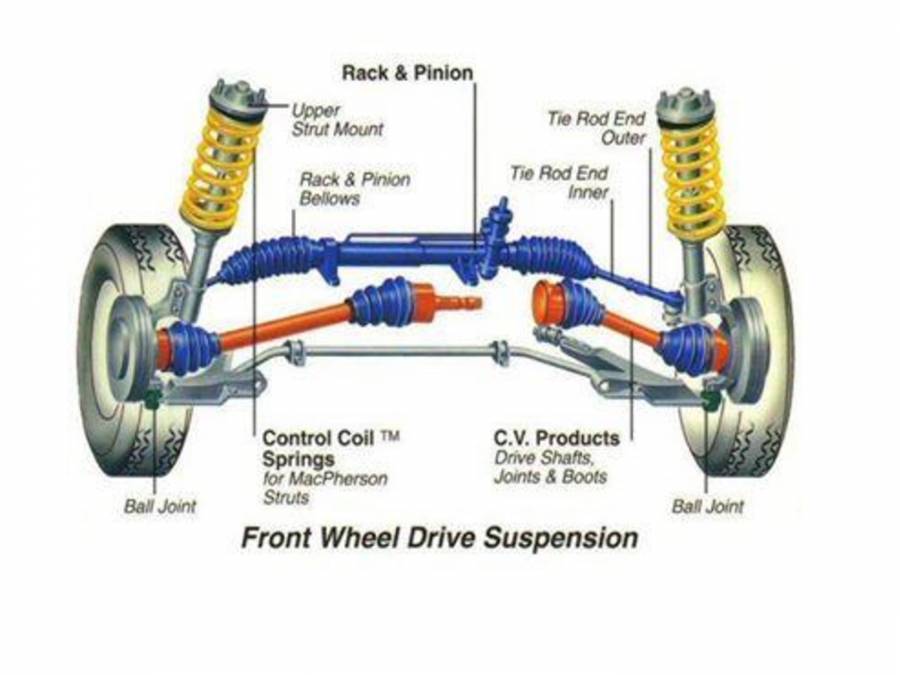 Rack & Pinion

Upper Strut Mount

Tie Rod End Outer

Rack & Pinion Bellows

Tie Rod End Inner

Control Coil ™ Springs for MacPherson Struts

C.V. Products Drive Shafts, Joints & Boots

Ball Joint

Ball Joint

Front Wheel Drive Suspension