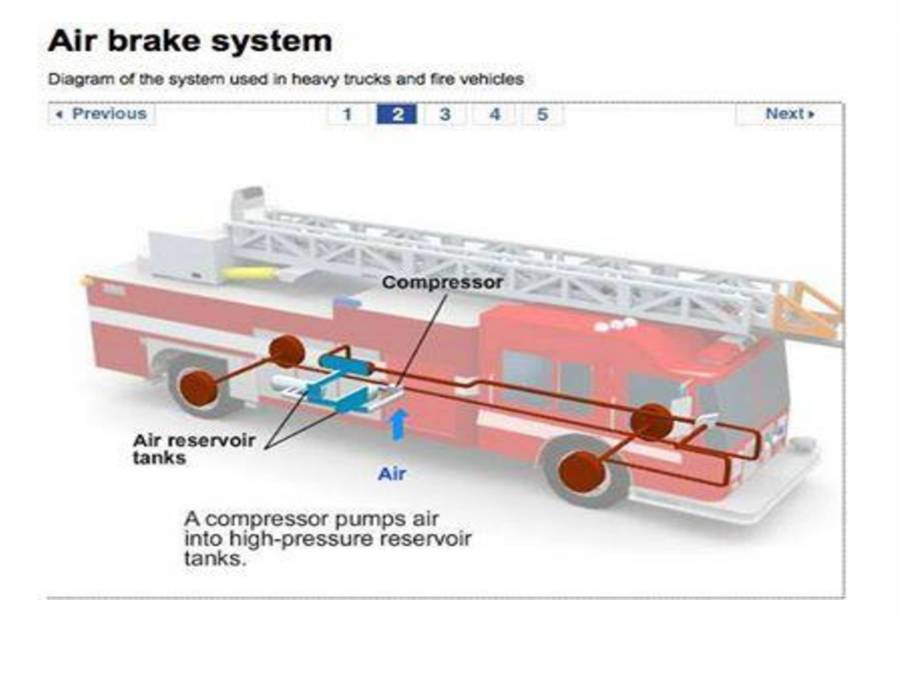 Air brake system

Diagram of the system used in heavy trucks and fire vehicles

◂ Previous

1 2 3 4 5

Next ▸

Compressor

Air reservoir tanks

Air

A compressor pumps air into high-pressure reservoir tanks.