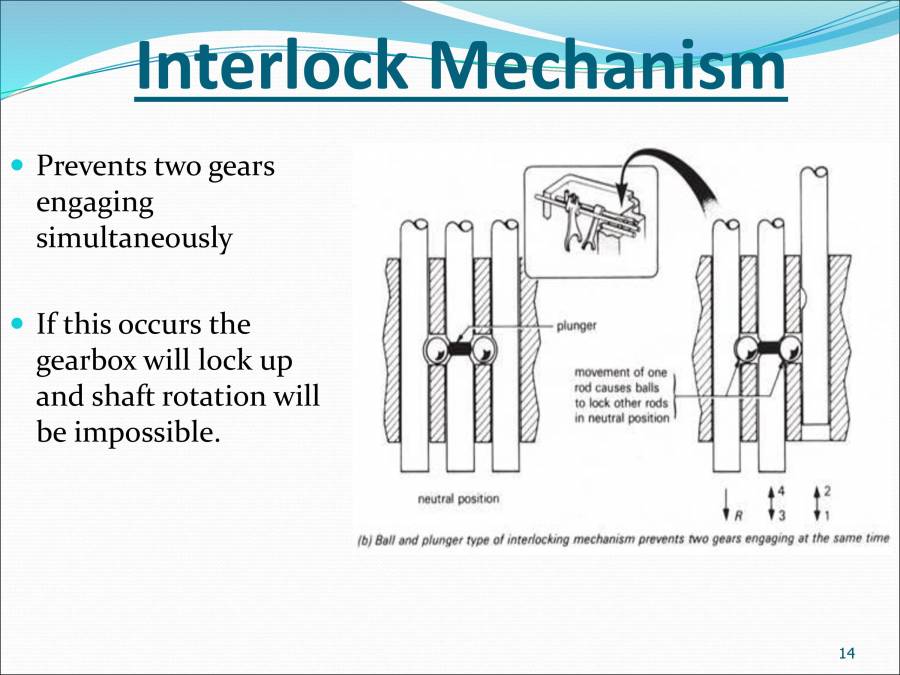 Interlock Mechanism

Prevents two gears engaging simultaneously

If this occurs the gearbox will lock up and shaft rotation will be impossible.

plunger

movement of one rod causes balls to lock other rods in neutral position

neutral position

R

4

3

2

1

(b) Ball and plunger type of interlocking mechanism prevents two gears engaging at the same time

14