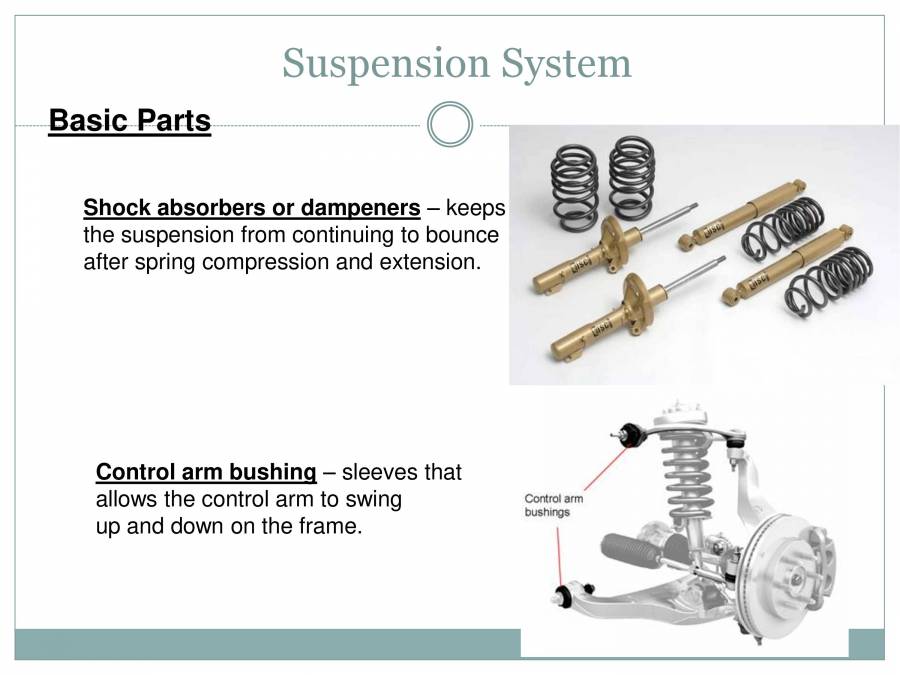 Suspension System

Basic Parts

Shock absorbers or dampeners – keeps the suspension from continuing to bounce after spring compression and extension.

Control arm bushing – sleeves that allows the control arm to swing up and down on the frame.

Control arm bushings