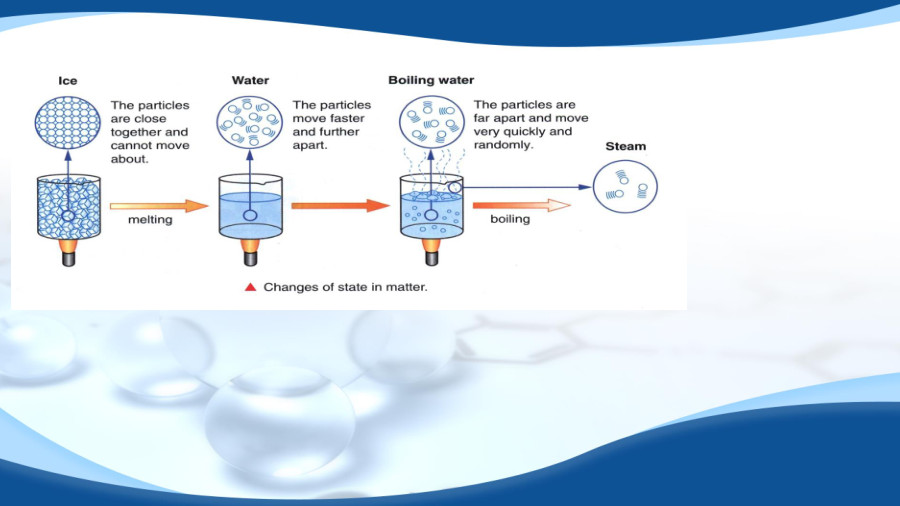 Ice

The particles are close together and cannot move about.

melting

Water

The particles move faster and further apart.

Boiling water

The particles are far apart and move very quickly and randomly.

boiling

Steam

▲ Changes of state in matter.