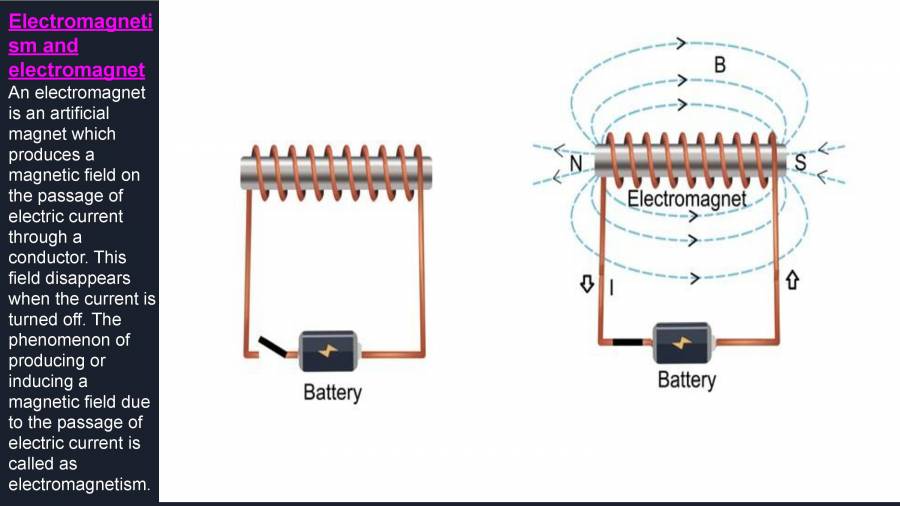 Electromagnetism and electromagnet

An electromagnet is an artificial magnet which produces a magnetic field on the passage of electric current through a conductor. This field disappears when the current is turned off. The phenomenon of producing or inducing a magnetic field due to the passage of electric current is called as electromagnetism.

Battery

B

N

S

Electromagnet

I

Battery