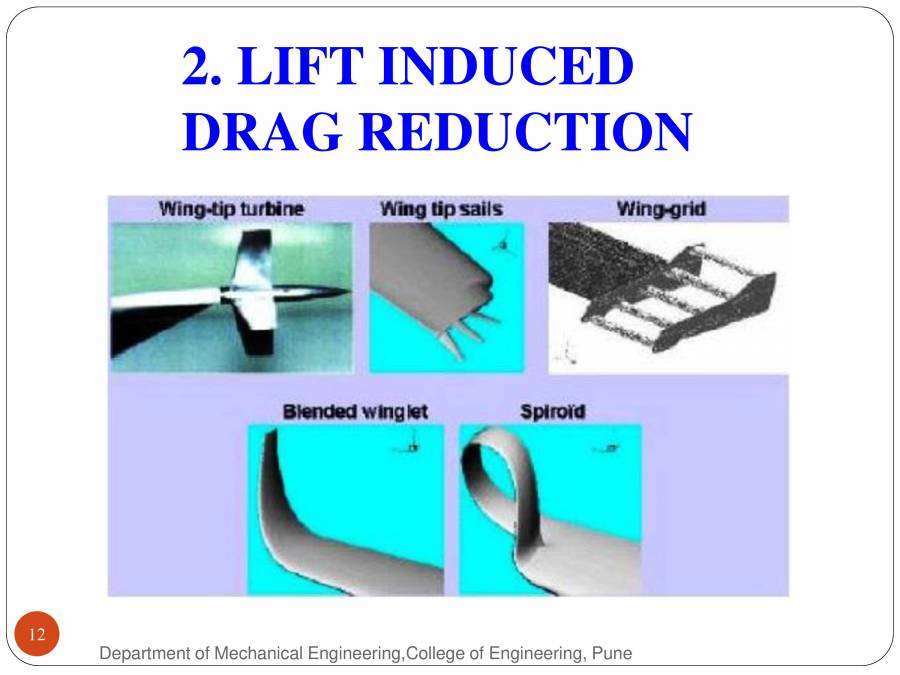 2. LIFT INDUCED DRAG REDUCTION

Wing-tip turbine

Wing tip sails

Wing-grid

Blended winglet

Spiroïd

12

Department of Mechanical Engineering,College of Engineering, Pune