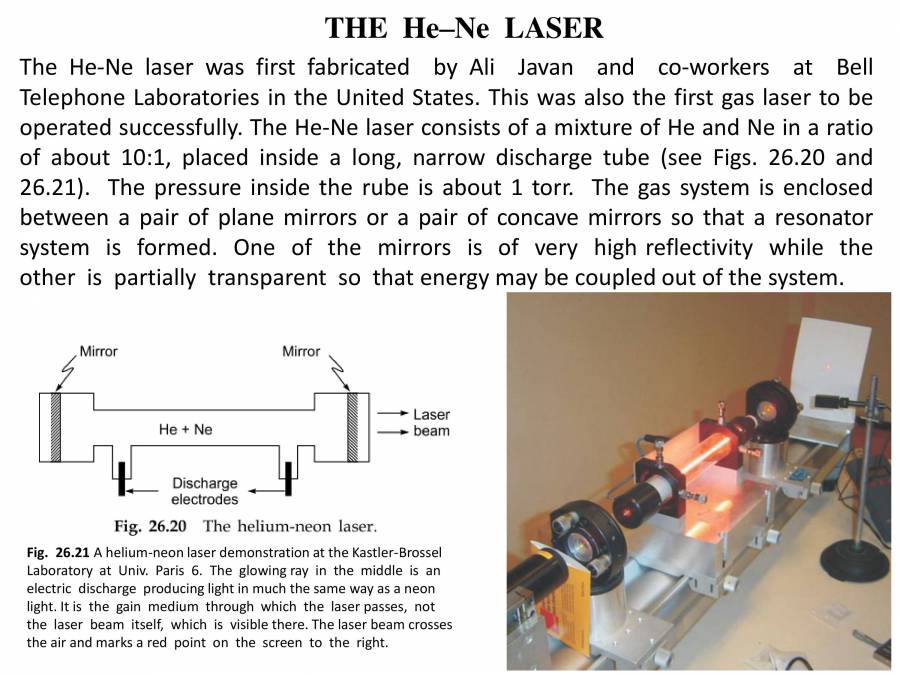 THE He–Ne LASER

The He-Ne laser was first fabricated by Ali Javan and co-workers at Bell Telephone Laboratories in the United States. This was also the first gas laser to be operated successfully. The He-Ne laser consists of a mixture of He and Ne in a ratio of about 10:1, placed inside a long, narrow discharge tube (see Figs. 26.20 and 26.21). The pressure inside the rube is about 1 torr. The gas system is enclosed between a pair of plane mirrors or a pair of concave mirrors so that a resonator system is formed. One of the mirrors is of very high reflectivity while the other is partially transparent so that energy may be coupled out of the system.

Mirror

Mirror

He + Ne

Laser beam

Discharge electrodes

Fig. 26.20 The helium-neon laser.

Fig. 26.21 A helium-neon laser demonstration at the Kastler-Brossel Laboratory at Univ. Paris 6. The glowing ray in the middle is an electric discharge producing light in much the same way as a neon light. It is the gain medium through which the laser passes, not the laser beam itself, which is visible there. The laser beam crosses the air and marks a red point on the screen to the right.