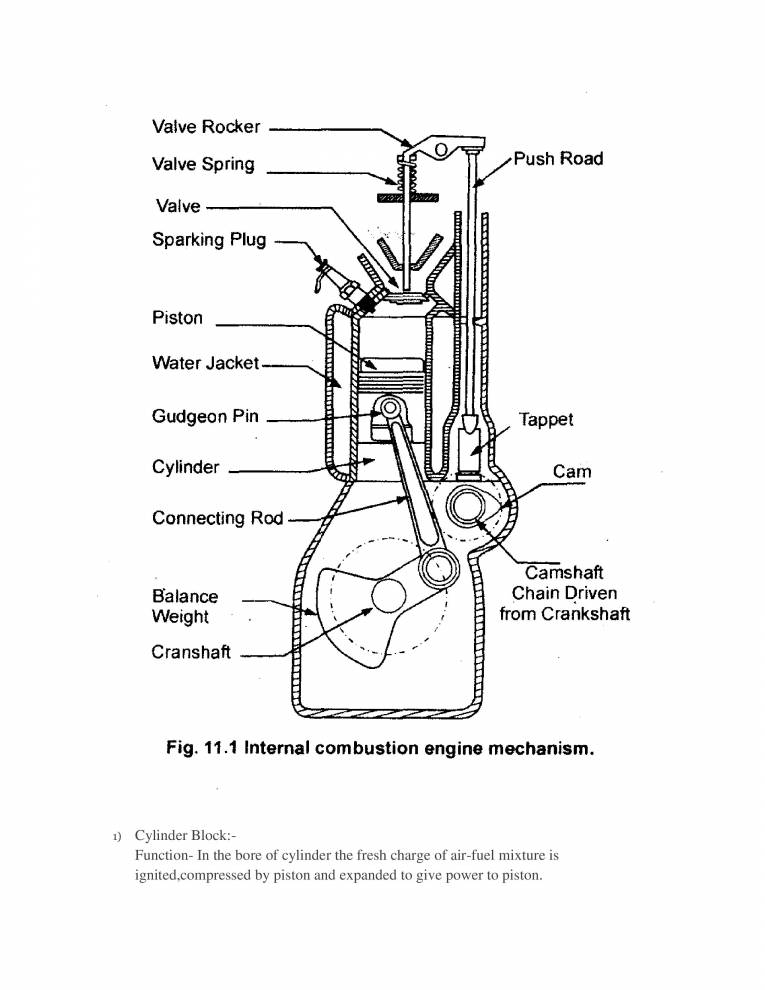 Valve Rocker
Valve Spring
Valve
Sparking Plug
Piston
Water Jacket
Gudgeon Pin
Cylinder
Connecting Rod
Balance Weight
Cranshaft
Push Road
Tappet
Cam
Camshaft Chain Driven from Crankshaft

Fig. 11.1 Internal combustion engine mechanism.

1) Cylinder Block:-
Function- In the bore of cylinder the fresh charge of air-fuel mixture is ignited,compressed by piston and expanded to give power to piston.