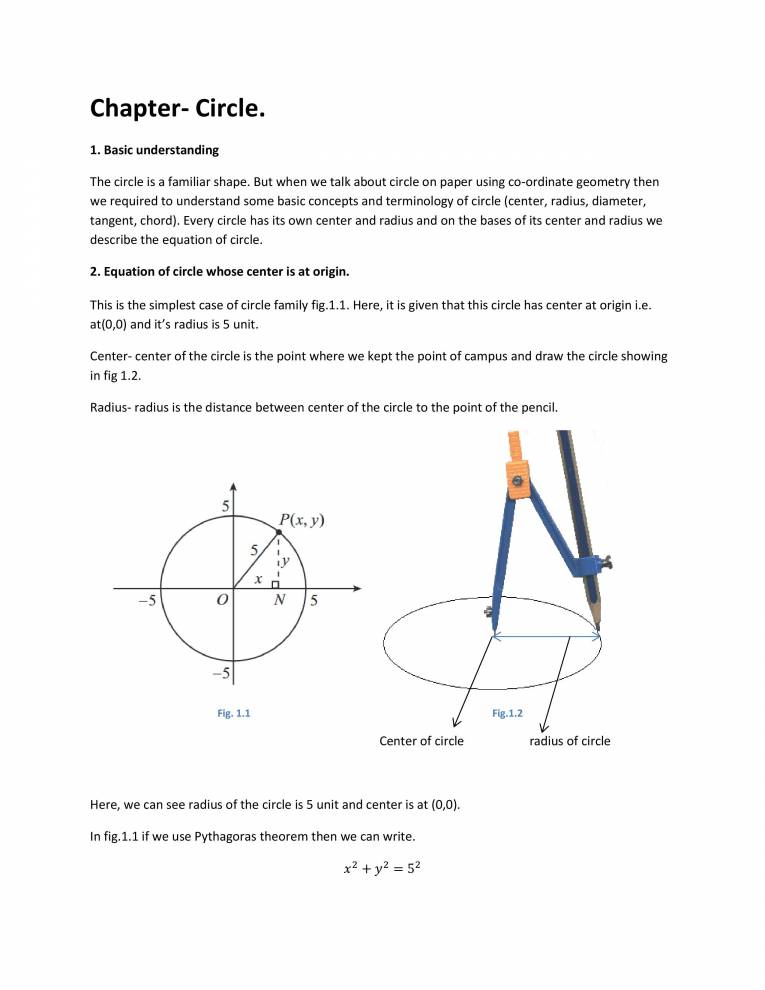 Chapter- Circle.

1. Basic understanding

The circle is a familiar shape. But when we talk about circle on paper using co-ordinate geometry then we required to understand some basic concepts and terminology of circle (center, radius, diameter, tangent, chord). Every circle has its own center and radius and on the bases of its center and radius we describe the equation of circle.

2. Equation of circle whose center is at origin.

This is the simplest case of circle family fig.1.1. Here, it is given that this circle has center at origin i.e. at(0,0) and it's radius is 5 unit.

Center- center of the circle is the point where we kept the point of campus and draw the circle showing in fig 1.2.

Radius- radius is the distance between center of the circle to the point of the pencil.

5
$P(x, y)$
5
$y$
$x$
$-5$
$O$
$N$
5
$-5$

Fig. 1.1

Fig.1.2

Center of circle

radius of circle

Here, we can see radius of the circle is 5 unit and center is at (0,0).

In fig.1.1 if we use Pythagoras theorem then we can write.

$x^2 + y^2 = 5^2$