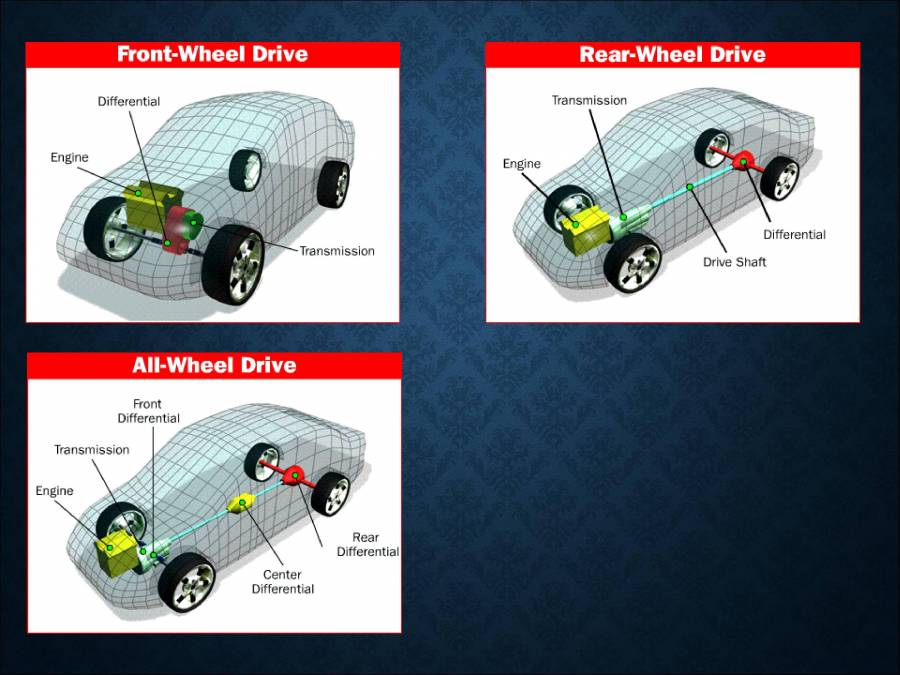 Front-Wheel Drive

Differential

Engine

Transmission

Rear-Wheel Drive

Transmission

Engine

Differential

Drive Shaft

All-Wheel Drive

Front Differential

Transmission

Engine

Rear Differential

Center Differential