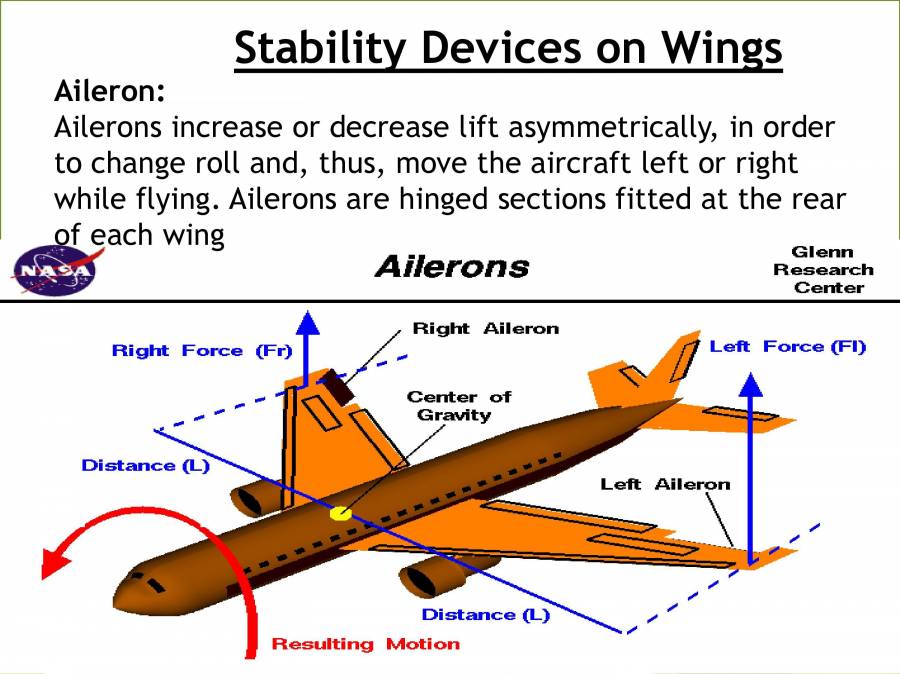 Stability Devices on Wings

Aileron:
Ailerons increase or decrease lift asymmetrically, in order to change roll and, thus, move the aircraft left or right while flying. Ailerons are hinged sections fitted at the rear of each wing

NASA

Ailerons

Glenn Research Center

Right Force (Fr)

Right Aileron

Left Force (Fl)

Center of Gravity

Distance (L)

Left Aileron

Distance (L)

Resulting Motion