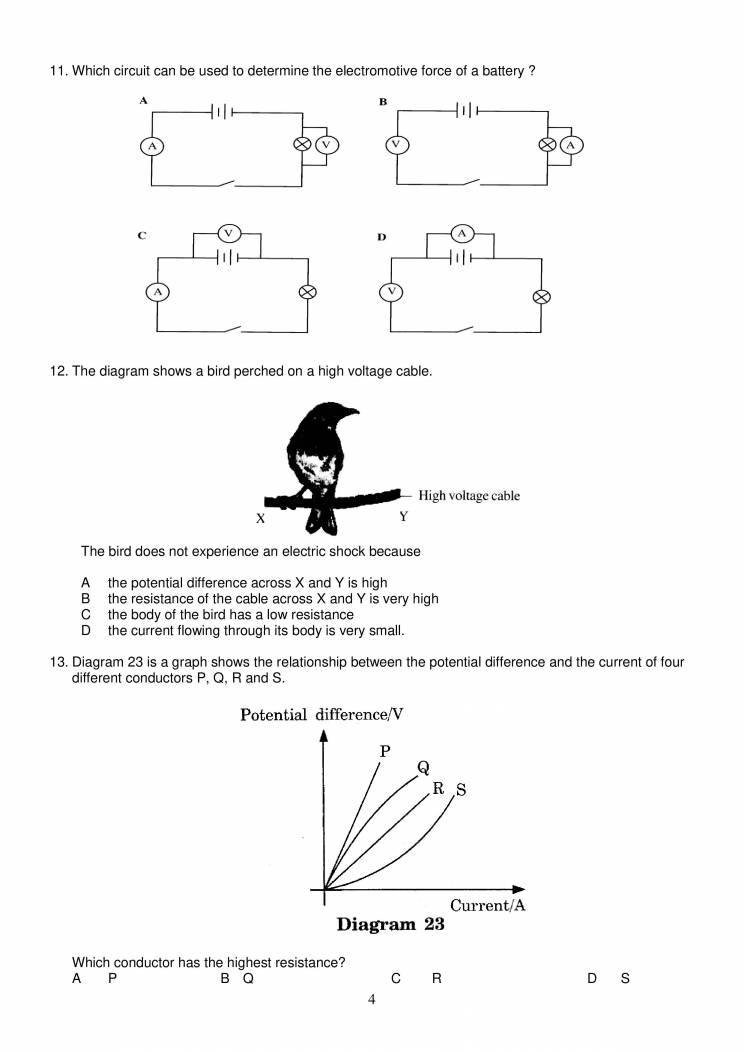 11. Which circuit can be used to determine the electromotive force of a battery ?

A

A V

B

V A

C

V A

D

A V

12. The diagram shows a bird perched on a high voltage cable.

High voltage cable
X Y

The bird does not experience an electric shock because

A the potential difference across X and Y is high
B the resistance of the cable across X and Y is very high
C the body of the bird has a low resistance
D the current flowing through its body is very small.

13. Diagram 23 is a graph shows the relationship between the potential difference and the current of four different conductors P, Q, R and S.

Potential difference/V

P
Q
R S

Current/A
Diagram 23

Which conductor has the highest resistance?
A P B Q C R D S

4