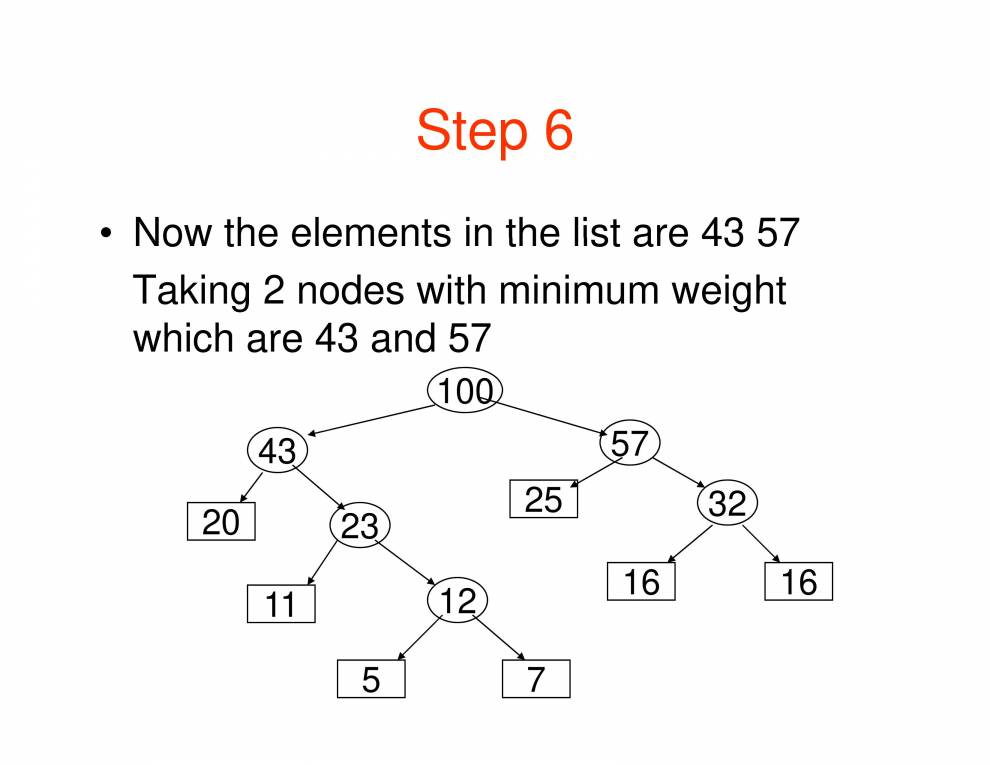 Step 6

• Now the elements in the list are 43 57
Taking 2 nodes with minimum weight which are 43 and 57

100
43
57
20
23
25
32
11
12
16
16
5
7